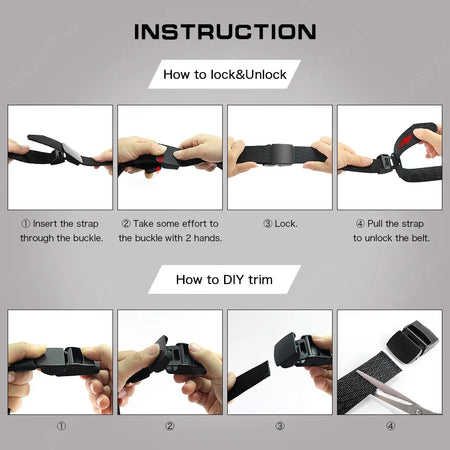 INSTRUCTION

How to lock&Unlock

① Insert the strap through the buckle.

② Take some effort to the buckle with 2 hands.

③ Lock.

④ Pull the strap to unlock the belt.

How to DIY trim

①

②

③

④